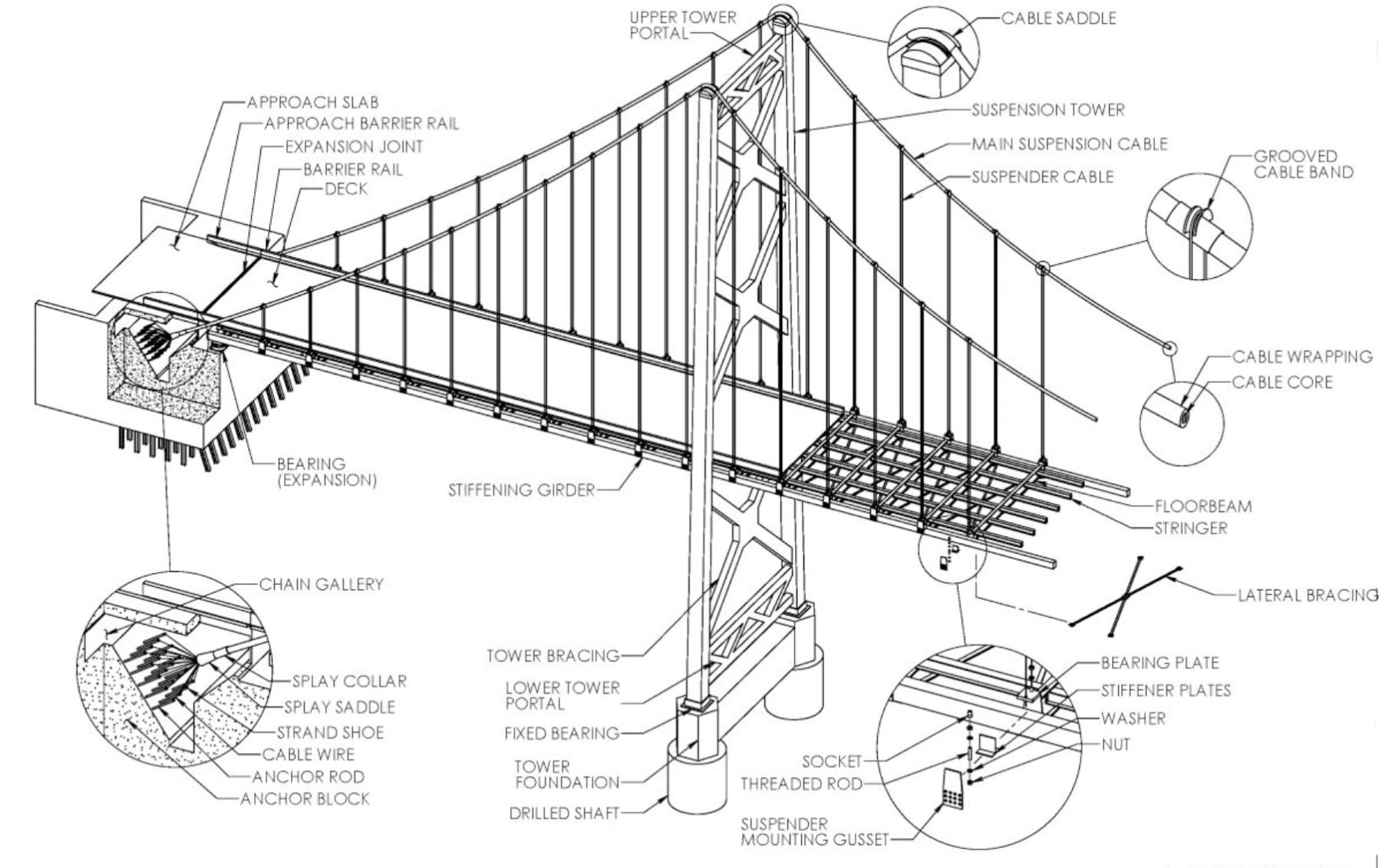 UPPER TOWER PORTAL

CABLE SADDLE

APPROACH SLAB
APPROACH BARRIER RAIL
EXPANSION JOINT
BARRIER RAIL
DECK

SUSPENSION TOWER
MAIN SUSPENSION CABLE
SUSPENDER CABLE

GROOVED CABLE BAND

CABLE WRAPPING
CABLE CORE

BEARING (EXPANSION)

STIFFENING GIRDER

FLOORBEAM
STRINGER

LATERAL BRACING

CHAIN GALLERY

SPLAY COLLAR
SPLAY SADDLE
STRAND SHOE
CABLE WIRE
ANCHOR ROD
ANCHOR BLOCK

TOWER BRACING
LOWER TOWER PORTAL
FIXED BEARING
TOWER FOUNDATION
DRILLED SHAFT

BEARING PLATE
STIFFENER PLATES
WASHER
NUT
SOCKET
THREADED ROD
SUSPENDER MOUNTING GUSSET