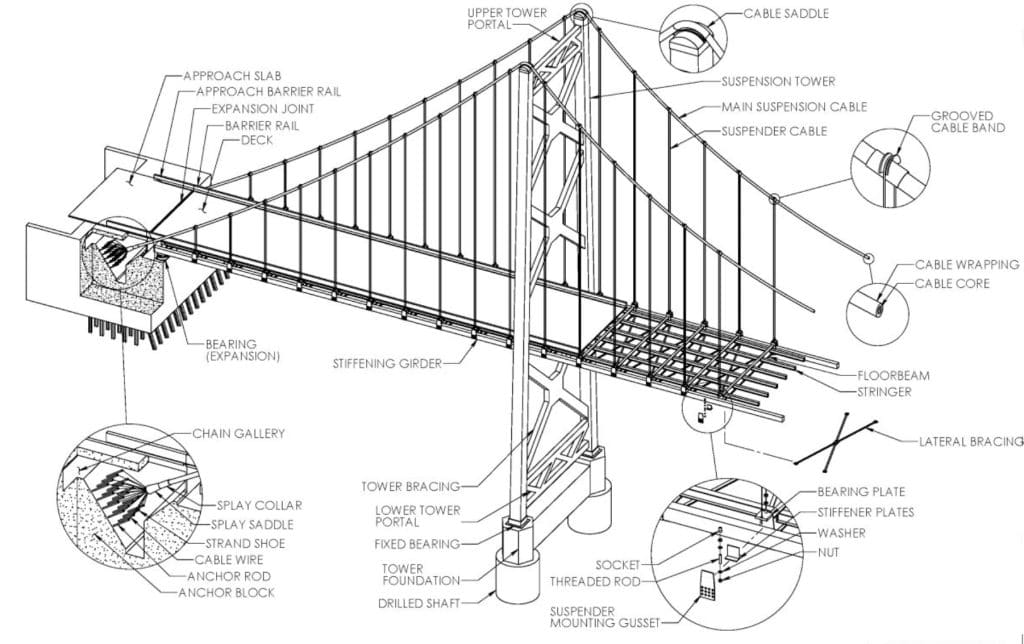 UPPER TOWER PORTAL

CABLE SADDLE

APPROACH SLAB

APPROACH BARRIER RAIL

EXPANSION JOINT

BARRIER RAIL

DECK

SUSPENSION TOWER

MAIN SUSPENSION CABLE

SUSPENDER CABLE

GROOVED CABLE BAND

CABLE WRAPPING

CABLE CORE

BEARING (EXPANSION)

STIFFENING GIRDER

FLOORBEAM

STRINGER

LATERAL BRACING

CHAIN GALLERY

SPLAY COLLAR

SPLAY SADDLE

STRAND SHOE

CABLE WIRE

ANCHOR ROD

ANCHOR BLOCK

TOWER BRACING

LOWER TOWER PORTAL

FIXED BEARING

TOWER FOUNDATION

DRILLED SHAFT

BEARING PLATE

STIFFENER PLATES

WASHER

NUT

SOCKET

THREADED ROD

SUSPENDER MOUNTING GUSSET