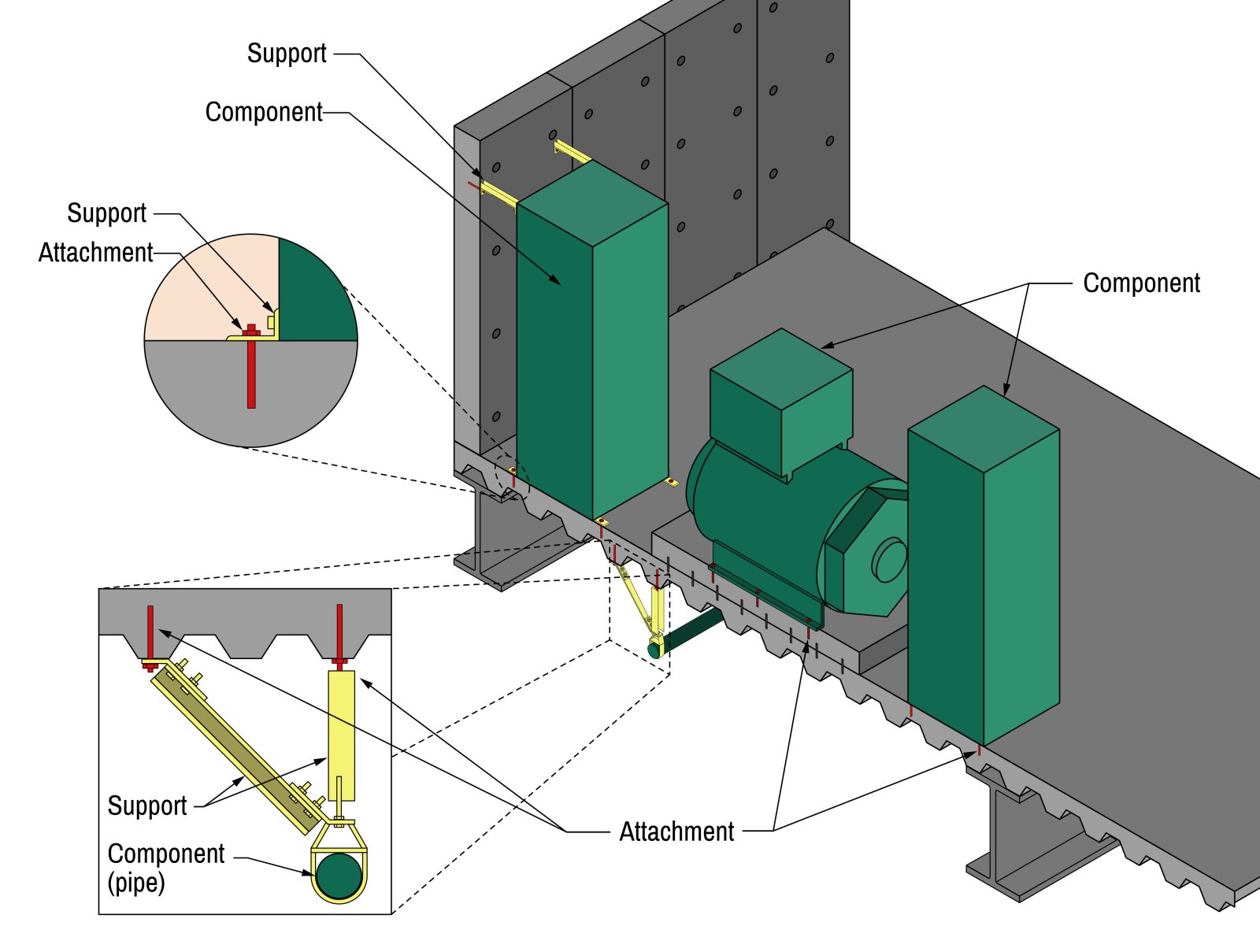 Support

Component

Support

Attachment

Component

Support

Component (pipe)

Attachment